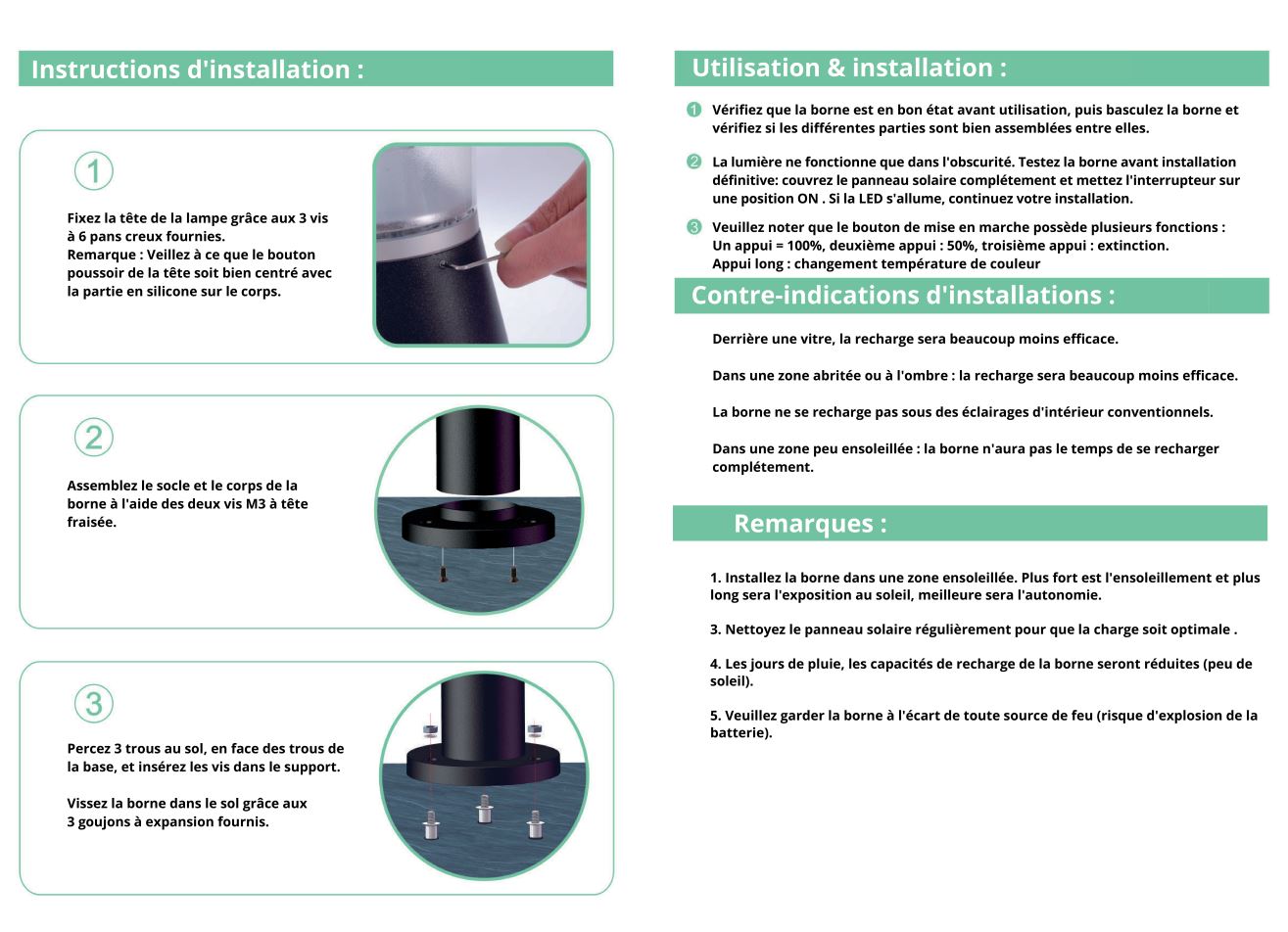 Instructions d'installation :

①

Fixez la tête de la lampe grâce aux 3 vis à 6 pans creux fournies.
Remarque : Veillez à ce que le bouton poussoir de la tête soit bien centré avec la partie en silicone sur le corps.

②

Assemblez le socle et le corps de la borne à l'aide des deux vis M3 à tête fraisée.

③

Percez 3 trous au sol, en face des trous de la base, et insérez les vis dans le support.

Vissez la borne dans le sol grâce aux 3 goujons à expansion fournis.

Utilisation & installation :

1 Vérifiez que la borne est en bon état avant utilisation, puis basculez la borne et vérifiez si les différentes parties sont bien assemblées entre elles.

2 La lumière ne fonctionne que dans l'obscurité. Testez la borne avant installation définitive: couvrez le panneau solaire complétement et mettez l'interrupteur sur une position ON . Si la LED s'allume, continuez votre installation.

3 Veuillez noter que le bouton de mise en marche possède plusieurs fonctions :
Un appui = 100%, deuxième appui : 50%, troisième appui : extinction.
Appui long : changement température de couleur

Contre-indications d'installations :

Derrière une vitre, la recharge sera beaucoup moins efficace.

Dans une zone abritée ou à l'ombre : la recharge sera beaucoup moins efficace.

La borne ne se recharge pas sous des éclairages d'intérieur conventionnels.

Dans une zone peu ensoleillée : la borne n'aura pas le temps de se recharger complétement.

Remarques :

1. Installez la borne dans une zone ensoleillée. Plus fort est l'ensoleillement et plus long sera l'exposition au soleil, meilleure sera l'autonomie.

3. Nettoyez le panneau solaire régulièrement pour que la charge soit optimale .

4. Les jours de pluie, les capacités de recharge de la borne seront réduites (peu de soleil).

5. Veuillez garder la borne à l'écart de toute source de feu (risque d'explosion de la batterie).